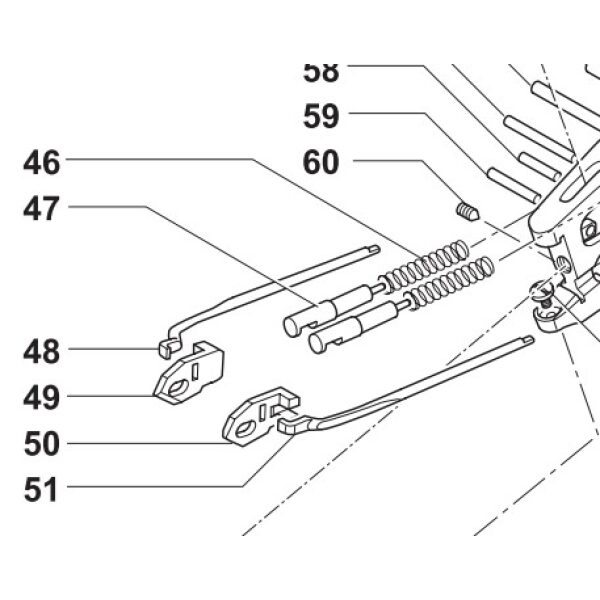 58
59
60
46
47
48
49
50
51