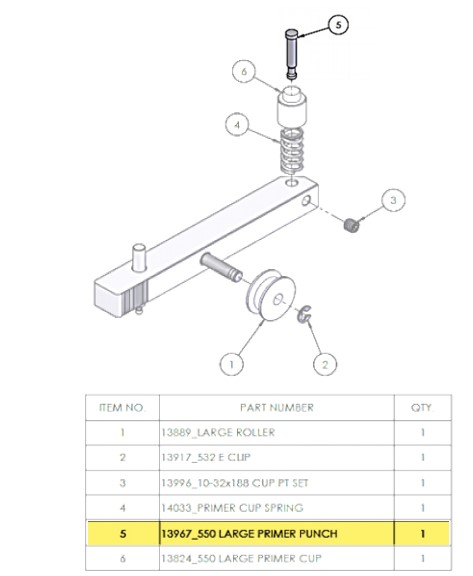 5

6

4

3

1

2

| ITEM NO. | PART NUMBER | QTY. |
|---|---|---|
| 1 | 13889_LARGE ROLLER | 1 |
| 2 | 13917_532 E CLIP | 1 |
| 3 | 13996_10-32x188 CUP PT SET | 1 |
| 4 | 14033_PRIMER CUP SPRING | 1 |
| 5 | 13967_550 LARGE PRIMER PUNCH | 1 |
| 6 | 13824_550 LARGE PRIMER CUP | 1 |